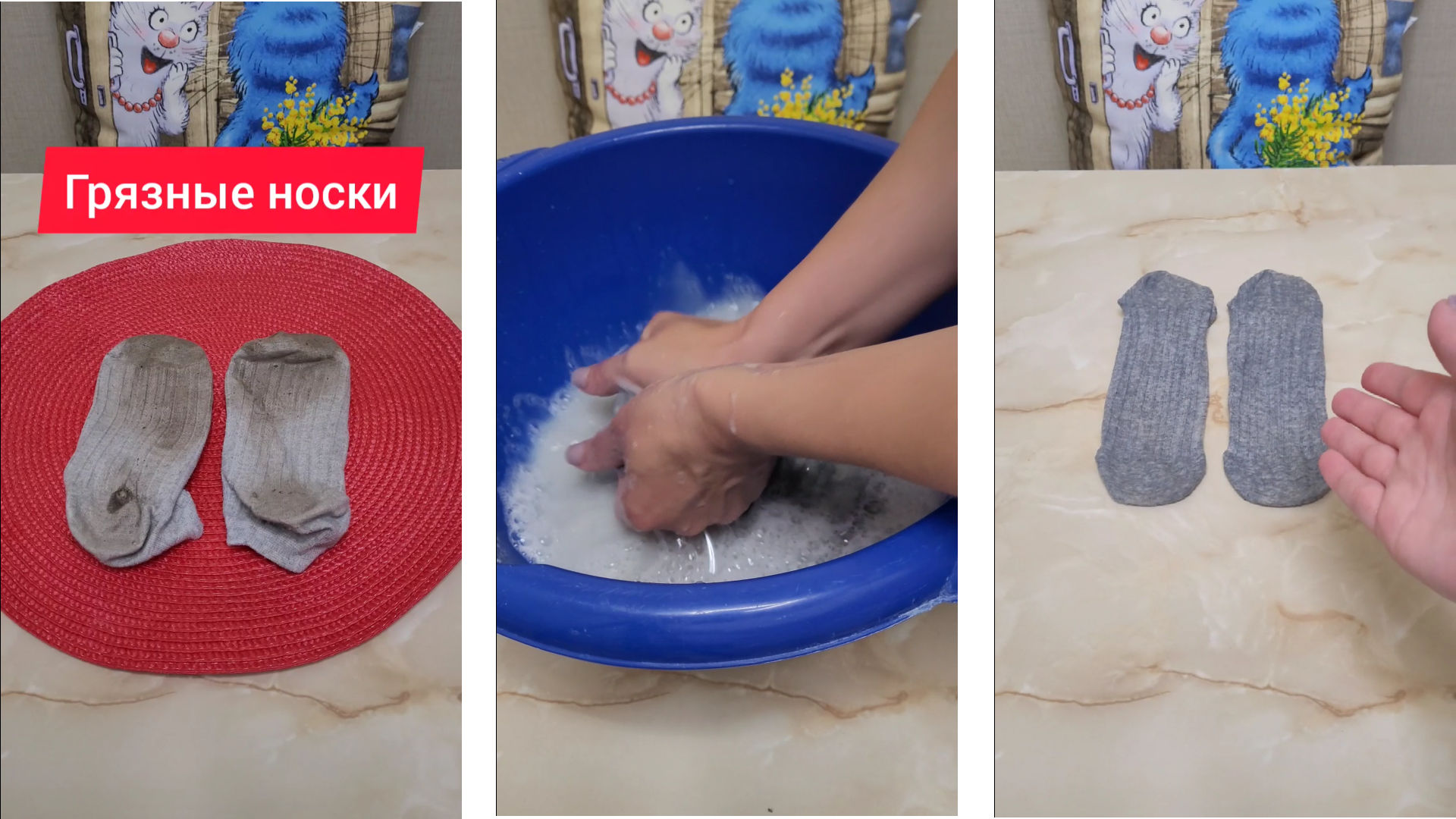 Грязные носки