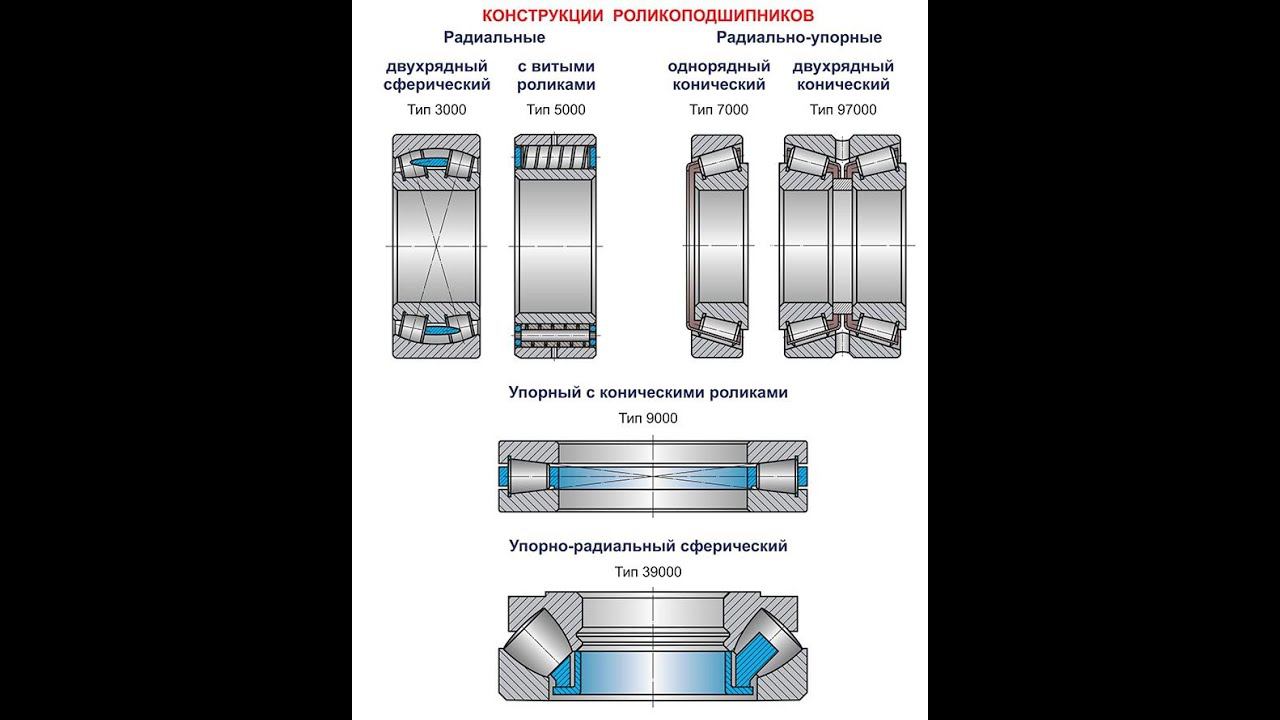 КОНСТРУКЦИИ РОЛИКОПОДШИПНИКОВ

Радиальные

двухрядный сферический
Тип 3000

с витыми роликами
Тип 5000

Радиально-упорные

однорядный конический
Тип 7000

двухрядный конический
Тип 97000

Упорный с коническими роликами
Тип 9000

Упорно-радиальный сферический
Тип 39000