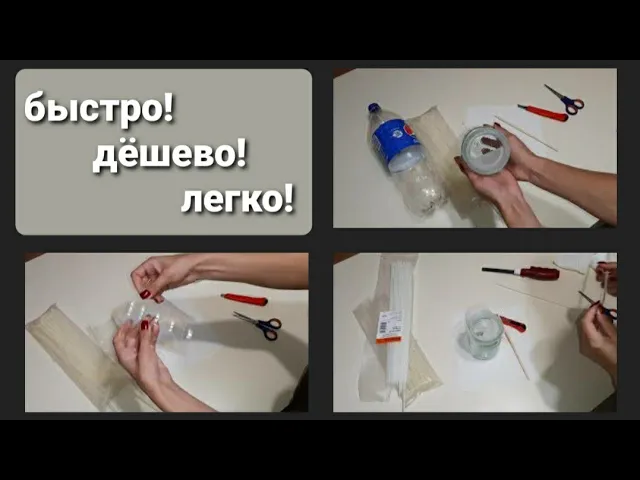 быстро!
дёшево!
легко!