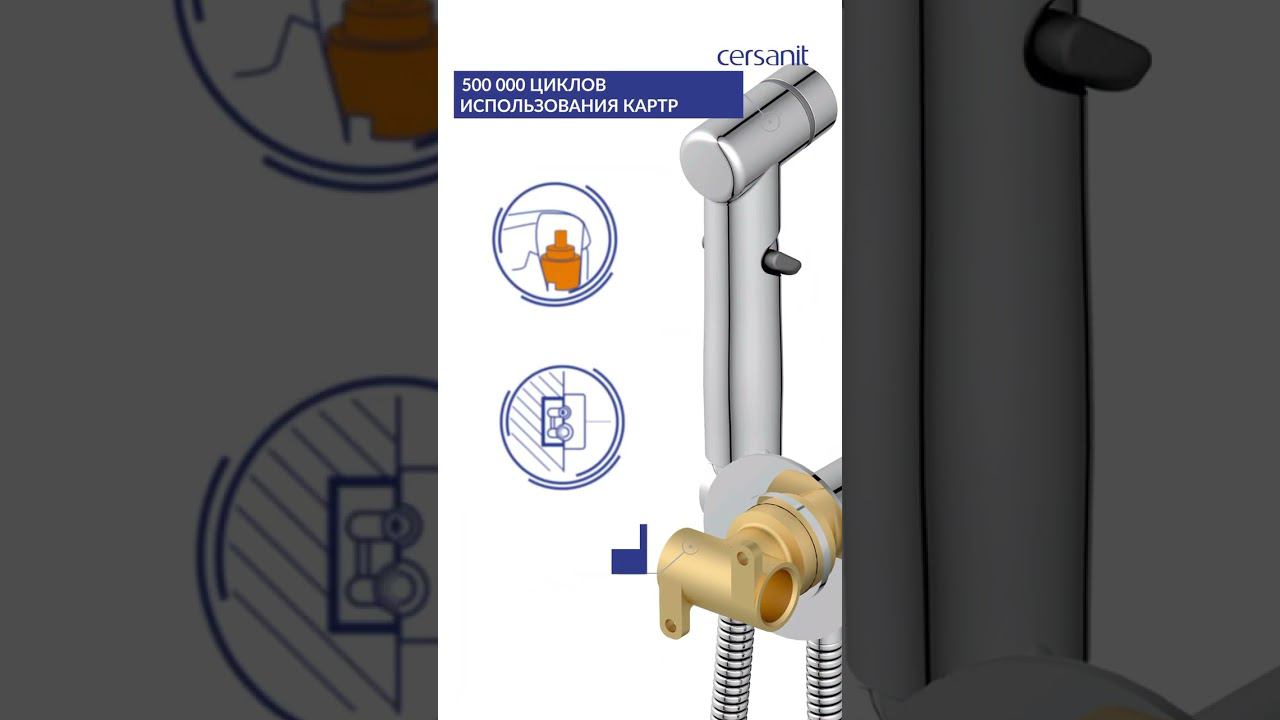 cersanit

500 000 ЦИКЛОВ
ИСПОЛЬЗОВАНИЯ КАРТР