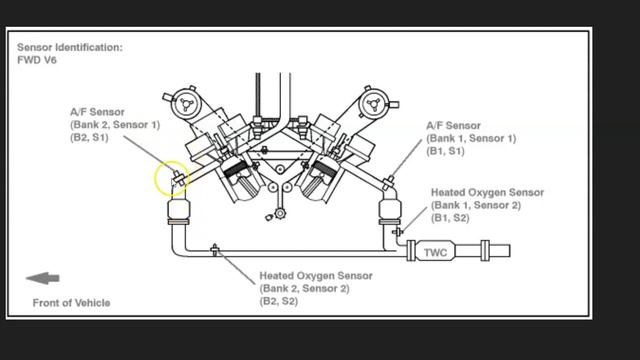 Sensor Identification:
FWD V6

A/F Sensor
(Bank 2, Sensor 1)
(B2, S1)

A/F Sensor
(Bank 1, Sensor 1)
(B1, S1)

Heated Oxygen Sensor
(Bank 1, Sensor 2)
(B1, S2)

TWC

Heated Oxygen Sensor
(Bank 2, Sensor 2)
(B2, S2)

Front of Vehicle