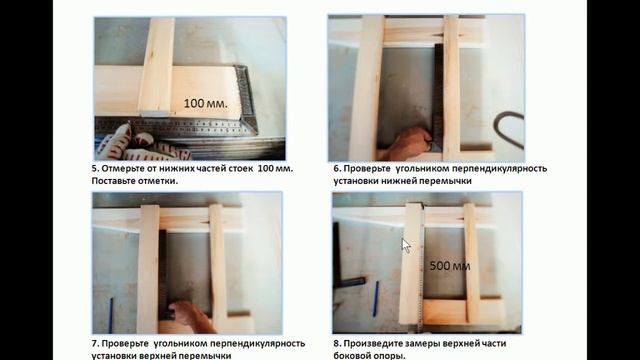 100 мм.

5. Отмерьте от нижних частей стоек 100 мм. Поставьте отметки.

6. Проверьте угольником перпендикулярность установки нижней перемычки

7. Проверьте угольником перпендикулярность установки верхней перемычки

500 мм

8. Произведите замеры верхней части боковой опоры.