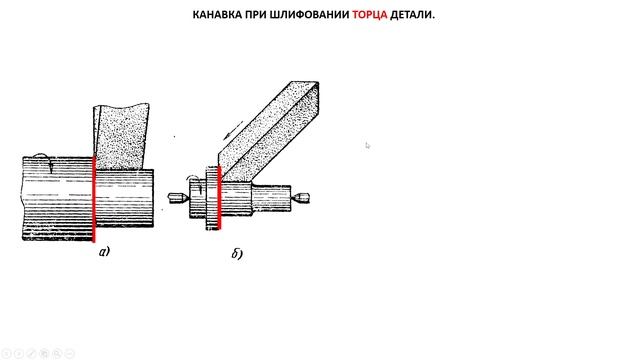 КАНАВКА ПРИ ШЛИФОВАНИИ ТОРЦА ДЕТАЛИ.

а)

б)