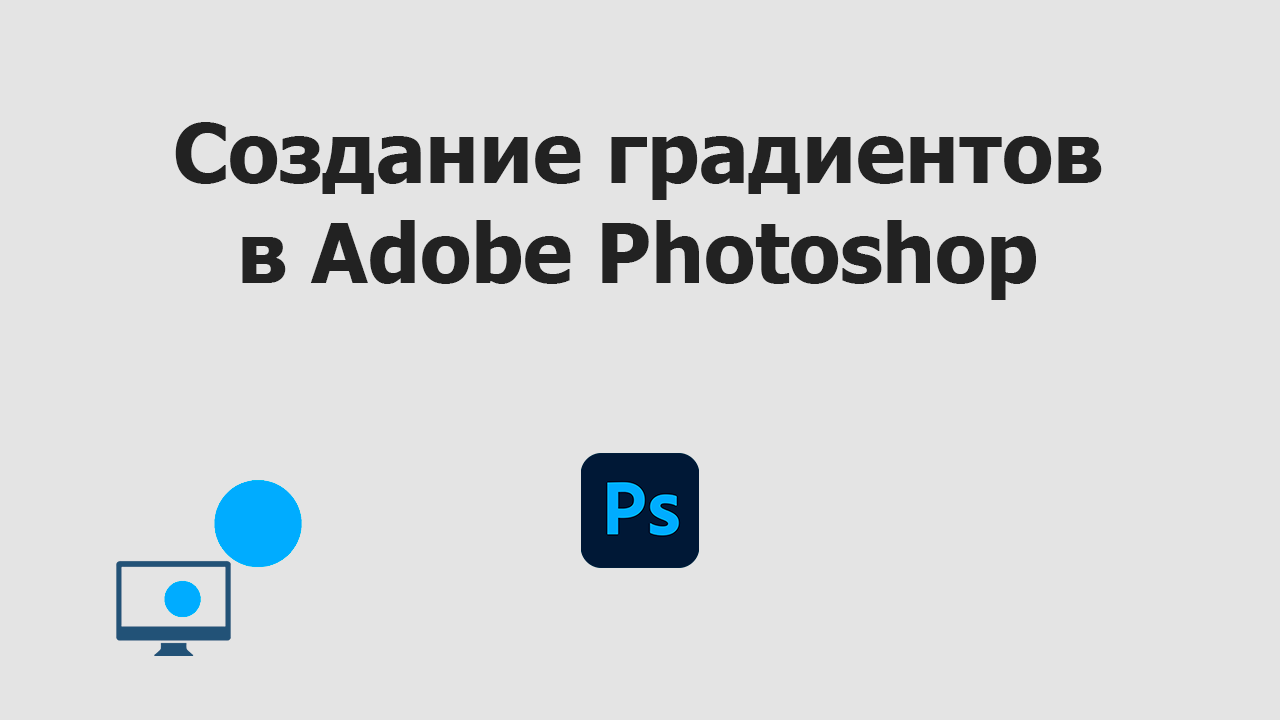 Создание градиентов в Adobe Photoshop

Ps