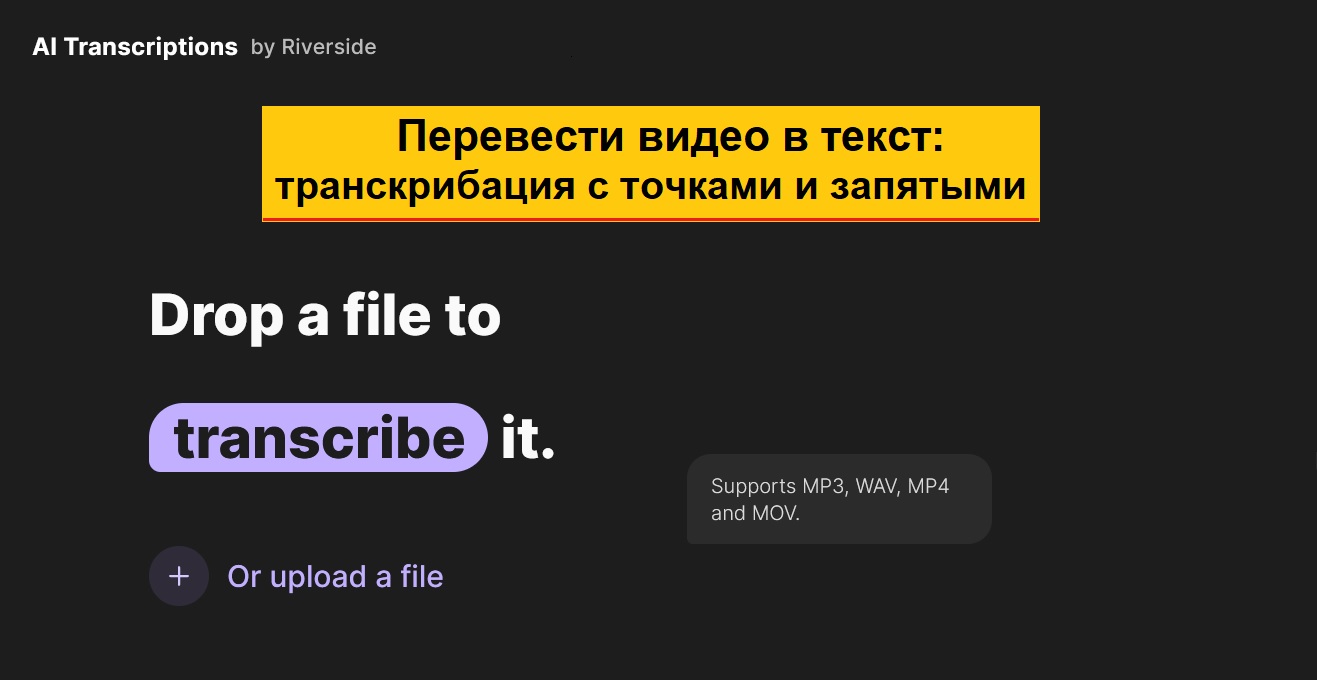 AI Transcriptions by Riverside

Перевести видео в текст:
транскрибация с точками и запятыми

Drop a file to transcribe it.

Supports MP3, WAV, MP4 and MOV.

+ Or upload a file