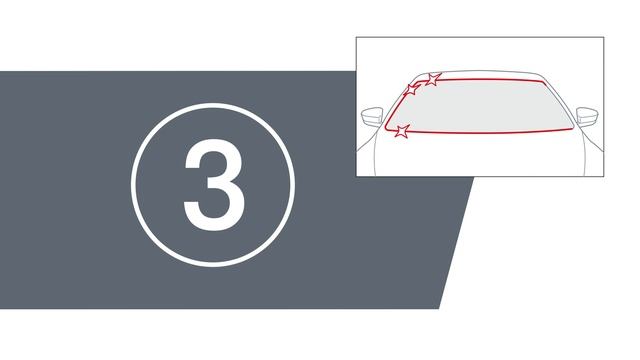 3