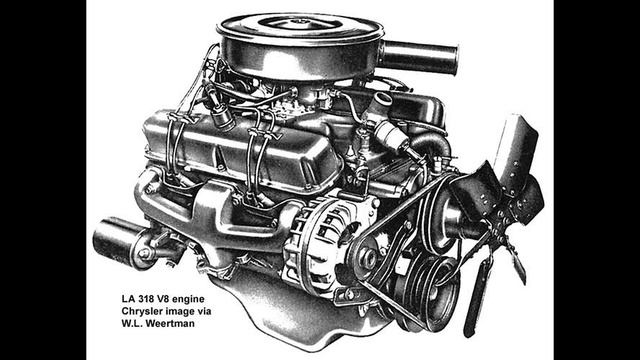 LA 318 V8 engine
Chrysler image via
W.L. Weertman