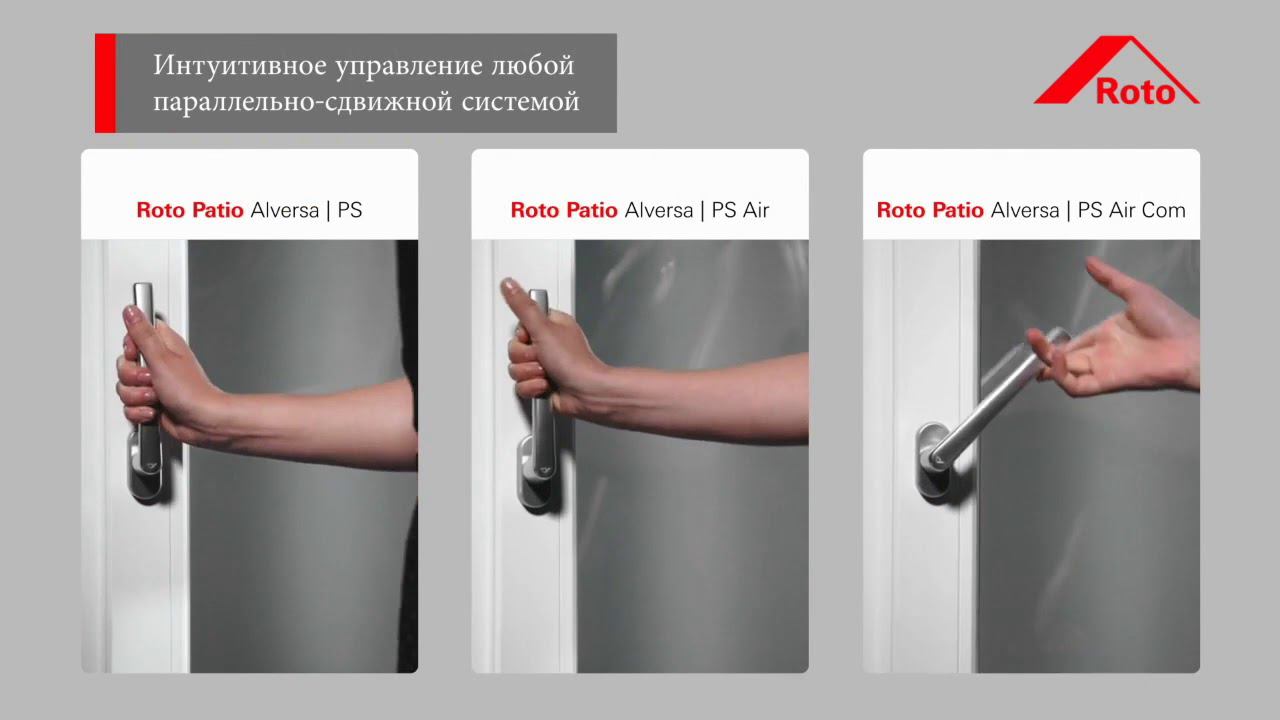 Интуитивное управление любой параллельно-сдвижной системой

Roto

Roto Patio Alversa | PS

Roto Patio Alversa | PS Air

Roto Patio Alversa | PS Air Com