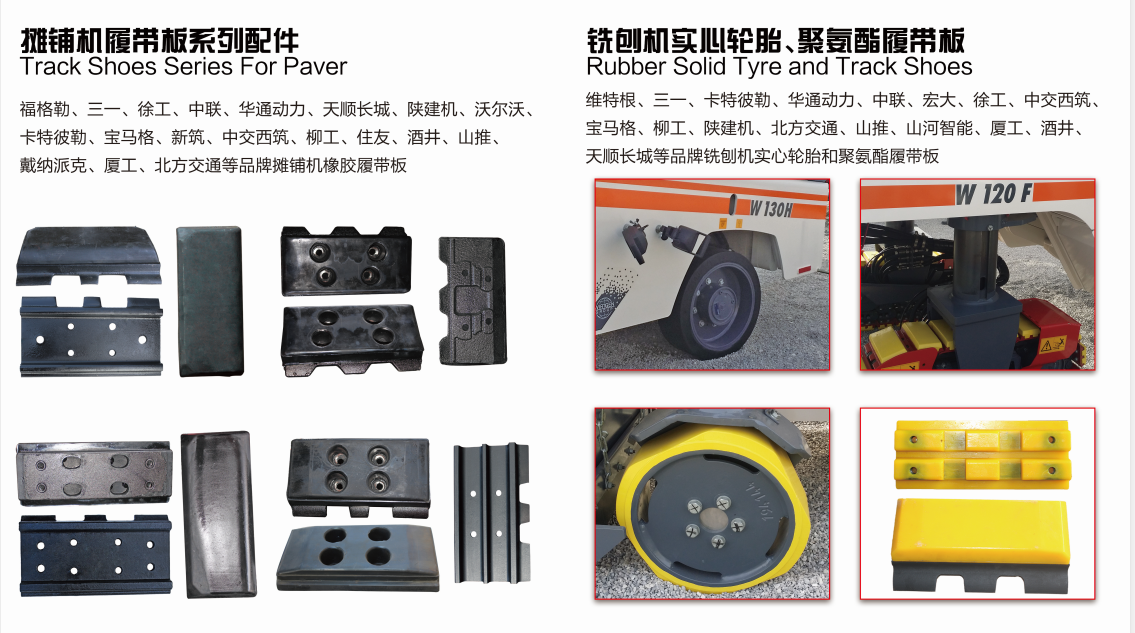 摊铺机履带板系列配件
Track Shoes Series For Paver

福格勒、三一、徐工、中联、华通动力、天顺长城、陕建机、沃尔沃、卡特彼勒、宝马格、新筑、中交西筑、柳工、住友、酒井、山推、戴纳派克、厦工、北方交通等品牌摊铺机橡胶履带板

铣刨机实心轮胎、聚氨酯履带板
Rubber Solid Tyre and Track Shoes

维特根、三一、卡特彼勒、华通动力、中联、宏大、徐工、中交西筑、宝马格、柳工、陕建机、北方交通、山推、山河智能、厦工、酒井、天顺长城等品牌铣刨机实心轮胎和聚氨酯履带板

W 130H

W 120 F