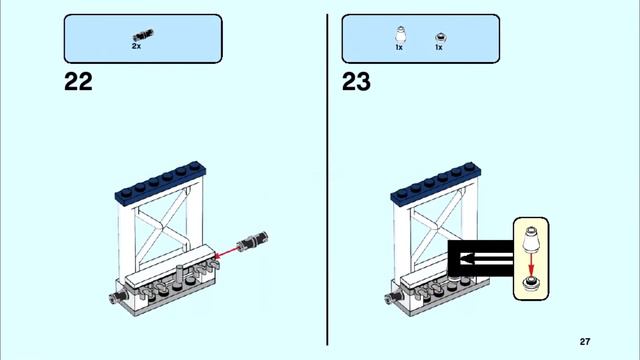 2x

22

1x 1x

23

27