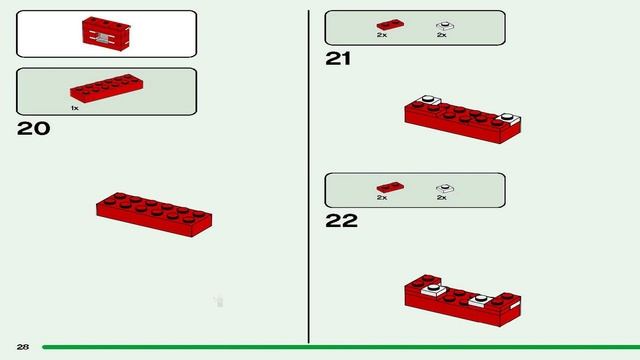 1x

20

2x 2x

21

2x 2x

22

28