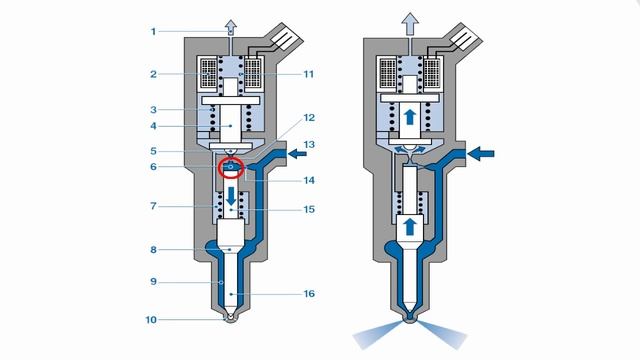 1
2
3
4
5
6
7
8
9
10
11
12
13
14
15
16