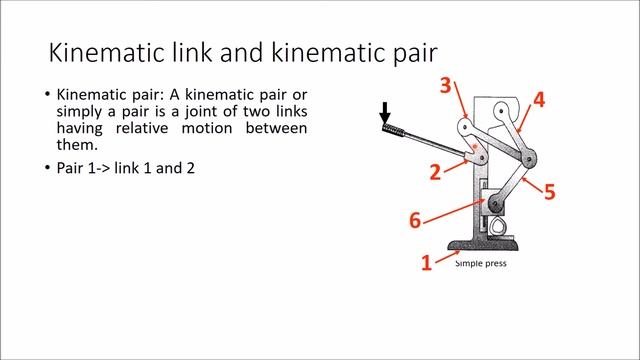 Kinematic link and kinematic pair

• Kinematic pair: A kinematic pair or simply a pair is a joint of two links having relative motion between them.

• Pair 1-> link 1 and 2

3
4
2
5
6
1
Simple press