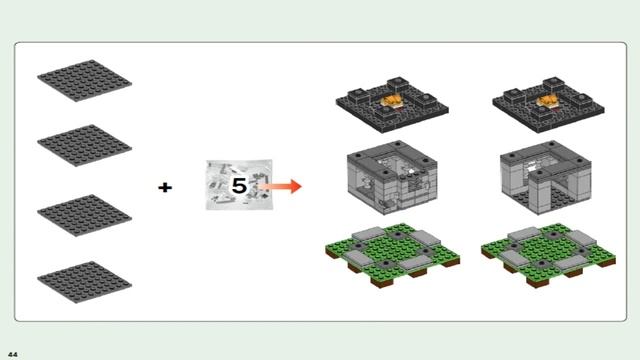 +

5

44