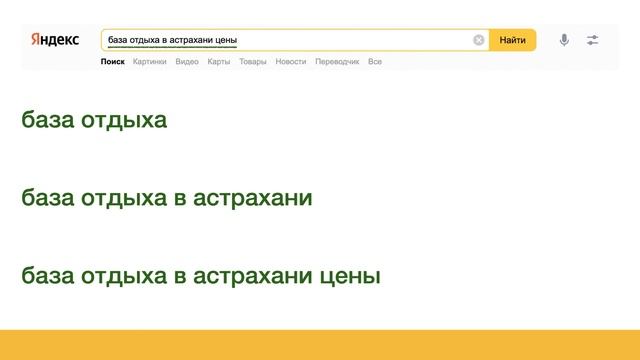 Яндекс

база отдыха в астрахани цены

Найти

Поиск Картинки Видео Карты Товары Новости Переводчик Все

база отдыха

база отдыха в астрахани

база отдыха в астрахани цены