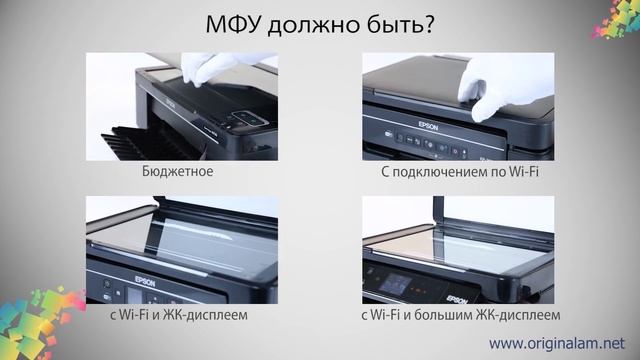 МФУ должно быть?

EPSON

Бюджетное

EPSON

С подключением по Wi-Fi

EPSON

с Wi-Fi и ЖК-дисплеем

EPSON

с Wi-Fi и большим ЖК-дисплеем

www.originalam.net