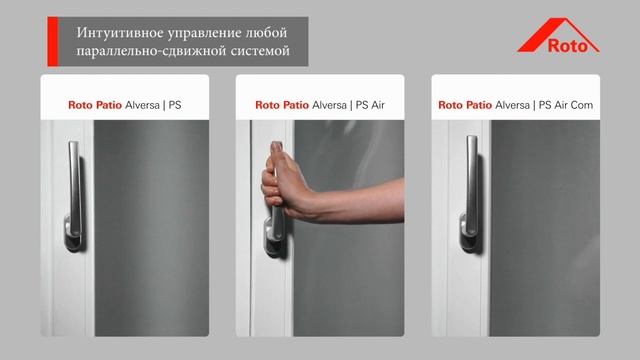 Интуитивное управление любой параллельно-сдвижной системой

Roto

Roto Patio Alversa | PS

Roto Patio Alversa | PS Air

Roto Patio Alversa | PS Air Com