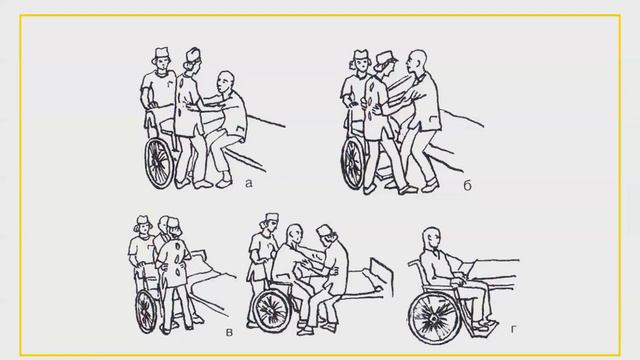 а

б

в

г