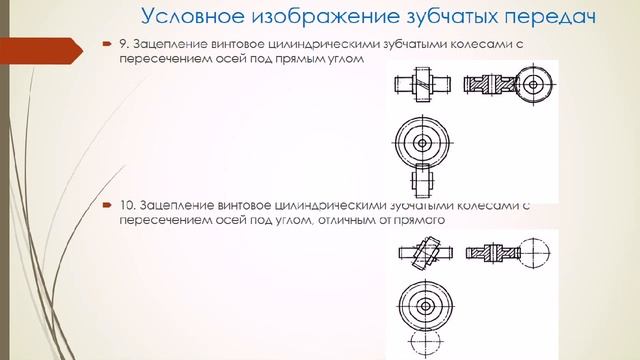 Условное изображение зубчатых передач

9. Зацепление винтовое цилиндрическими зубчатыми колесами с пересечением осей под прямым углом

10. Зацепление винтовое цилиндрическими зубчатыми колесами с пересечением осей под углом, отличным от прямого