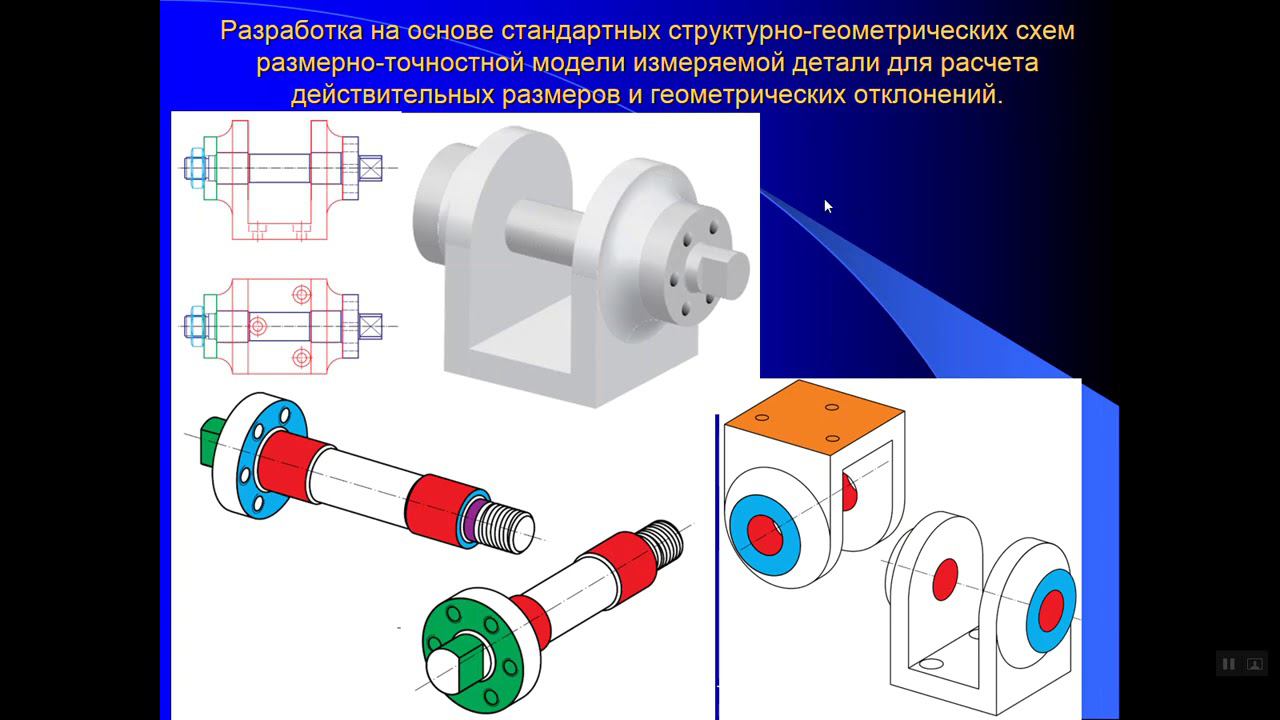 Разработка на основе стандартных структурно-геометрических схем размерно-точностной модели измеряемой детали для расчета действительных размеров и геометрических отклонений.