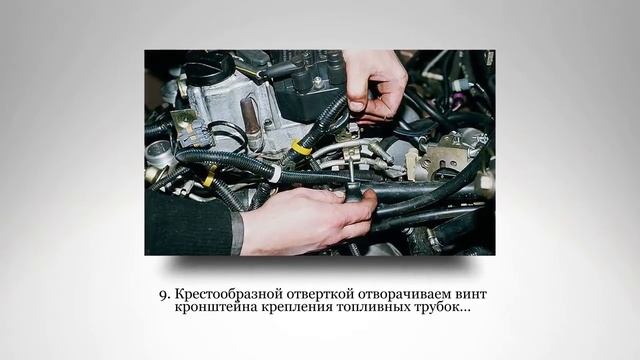 9. Крестообразной отверткой отворачиваем винт кронштейна крепления топливных трубок...