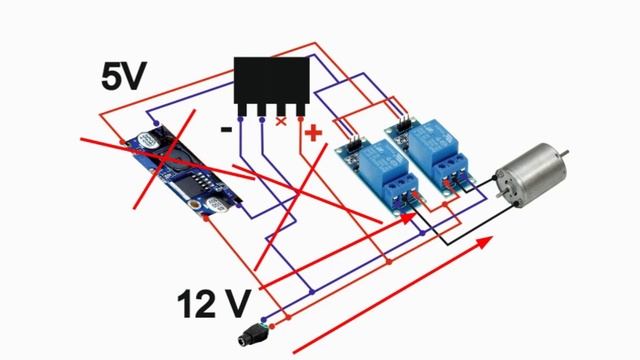 5V
-
×
+
12 V