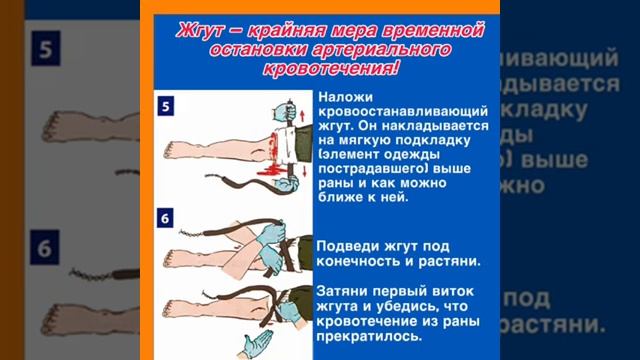 Жгут – крайняя мера временной остановки артериального кровотечения!

5

Наложи кровоостанавливающий жгут. Он накладывается на мягкую подкладку (элемент одежды пострадавшего) выше раны и как можно ближе к ней.

6

Подведи жгут под конечность и растяни.

Затяни первый виток жгута и убедись, что кровотечение из раны прекратилось.