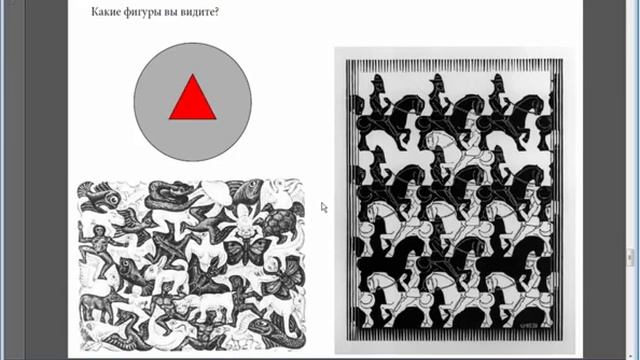 Какие фигуры вы видите?