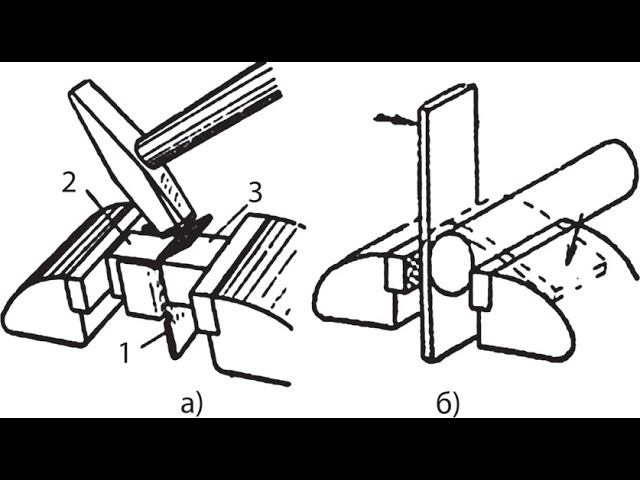 2
3
1
а)
б)