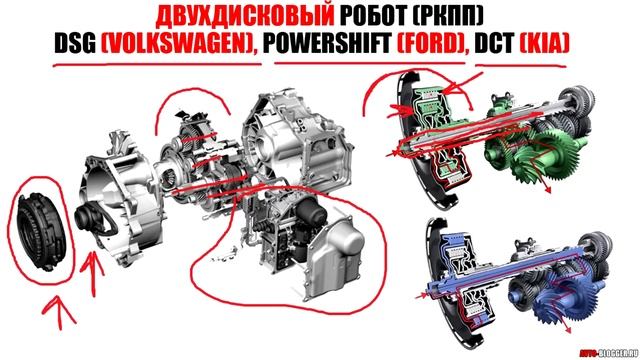 ДВУХДИСКОВЫЙ РОБОТ (РКПП)
DSG (VOLKSWAGEN), POWERSHIFT (FORD), DCT (KIA)

AUTO-BLOGGER.RU