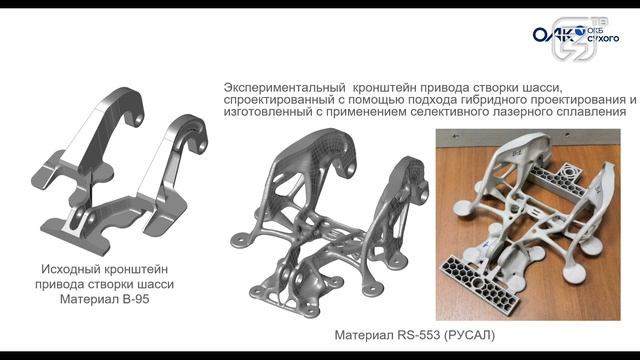 ОАК ОКБ Сухого ТВ

Экспериментальный кронштейн привода створки шасси, спроектированный с помощью подхода гибридного проектирования и изготовленный с применением селективного лазерного сплавления

Исходный кронштейн привода створки шасси Материал В-95

Материал RS-553 (РУСАЛ)