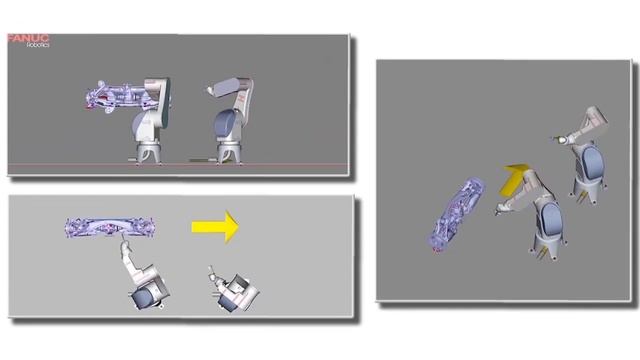 FANUC
Robotics