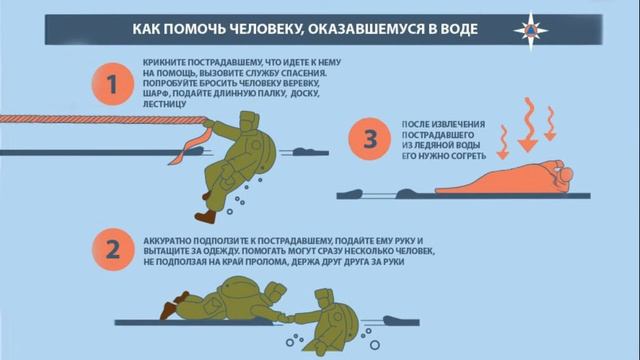 КАК ПОМОЧЬ ЧЕЛОВЕКУ, ОКАЗАВШЕМУСЯ В ВОДЕ

1

КРИКНИТЕ ПОСТРАДАВШЕМУ, ЧТО ИДЕТЕ К НЕМУ НА ПОМОЩЬ, ВЫЗОВИТЕ СЛУЖБУ СПАСЕНИЯ. ПОПРОБУЙТЕ БРОСИТЬ ЧЕЛОВЕКУ ВЕРЕВКУ, ШАРФ, ПОДАЙТЕ ДЛИННУЮ ПАЛКУ, ДОСКУ, ЛЕСТНИЦУ

3

ПОСЛЕ ИЗВЛЕЧЕНИЯ ПОСТРАДАВШЕГО ИЗ ЛЕДЯНОЙ ВОДЫ ЕГО НУЖНО СОГРЕТЬ

2

АККУРАТНО ПОДПОЛЗИТЕ К ПОСТРАДАВШЕМУ, ПОДАЙТЕ ЕМУ РУКУ И ВЫТАЩИТЕ ЗА ОДЕЖДУ. ПОМОГАТЬ МОГУТ СРАЗУ НЕСКОЛЬКО ЧЕЛОВЕК, НЕ ПОДПОЛЗАЯ НА КРАЙ ПРОЛОМА, ДЕРЖА ДРУГ ДРУГА ЗА РУКИ