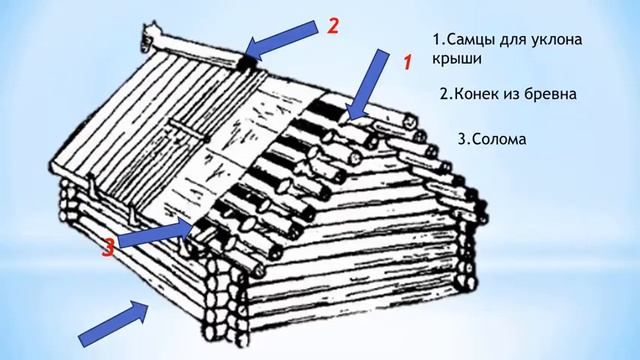 2

1

3

1.Самцы для уклона крыши

2.Конек из бревна

3.Солома