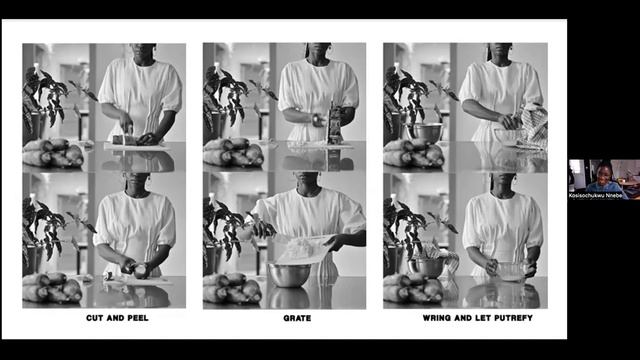 CUT AND PEEL

GRATE

WRING AND LET PUTREFY

Kosisochukwu Nnebe