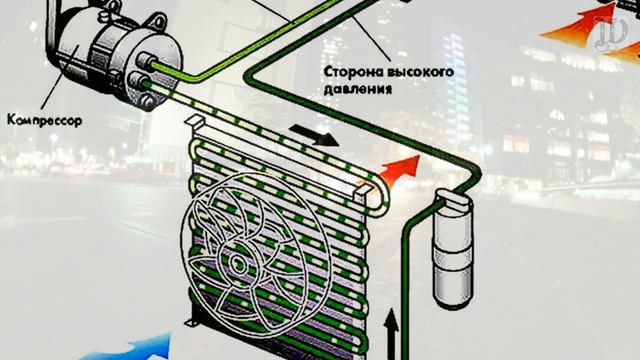 Сторона высокого давления

Компрессор