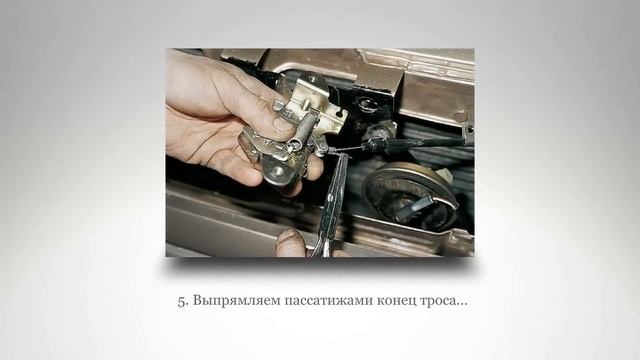 5. Выпрямляем пассатижами конец троса...