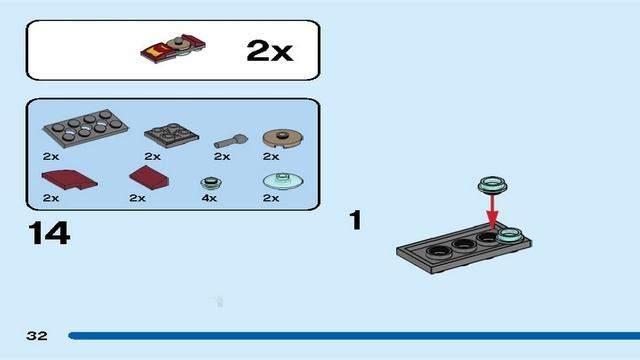 2x

2x
2x
2x
2x
2x
2x
4x
2x

14

1

32