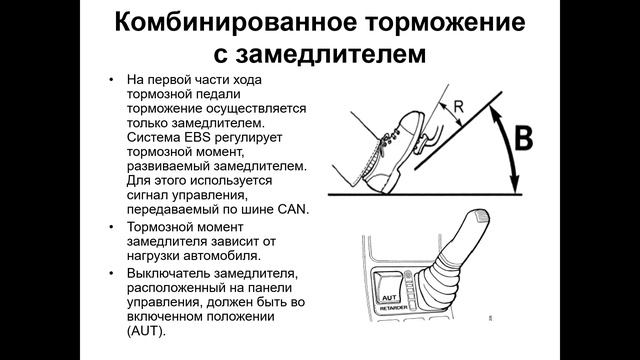 Комбинированное торможение с замедлителем

• На первой части хода тормозной педали торможение осуществляется только замедлителем. Система EBS регулирует тормозной момент, развиваемый замедлителем. Для этого используется сигнал управления, передаваемый по шине CAN.
• Тормозной момент замедлителя зависит от нагрузки автомобиля.
• Выключатель замедлителя, расположенный на панели управления, должен быть во включенном положении (AUT).

R
B
AUT
RETARDER