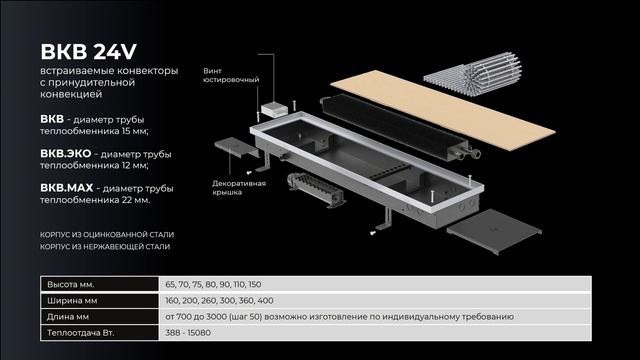 ВКВ 24V

встраиваемые конвекторы с принудительной конвекцией

ВКВ - диаметр трубы теплообменника 15 мм;

ВКВ.ЭКО - диаметр трубы теплообменника 12 мм;

ВКВ.МАХ - диаметр трубы теплообменника 22 мм.

КОРПУС ИЗ ОЦИНКОВАННОЙ СТАЛИ
КОРПУС ИЗ НЕРЖАВЕЮЩЕЙ СТАЛИ

Винт юстировочный

Декоративная крышка

| Высота мм. | 65, 70, 75, 80, 90, 110, 150 |
|---|---|
| Ширина мм | 160, 200, 260, 300, 360, 400 |
| Длина мм | от 700 до 3000 (шаг 50) возможно изготовление по индивидуальному требованию |
| Теплоотдача Вт. | 388 - 15080 |