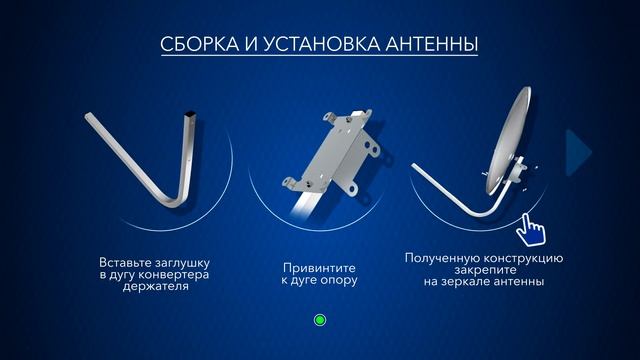 СБОРКА И УСТАНОВКА АНТЕННЫ

Вставьте заглушку в дугу конвертера держателя

Привинтите к дуге опору

Полученную конструкцию закрепите на зеркале антенны