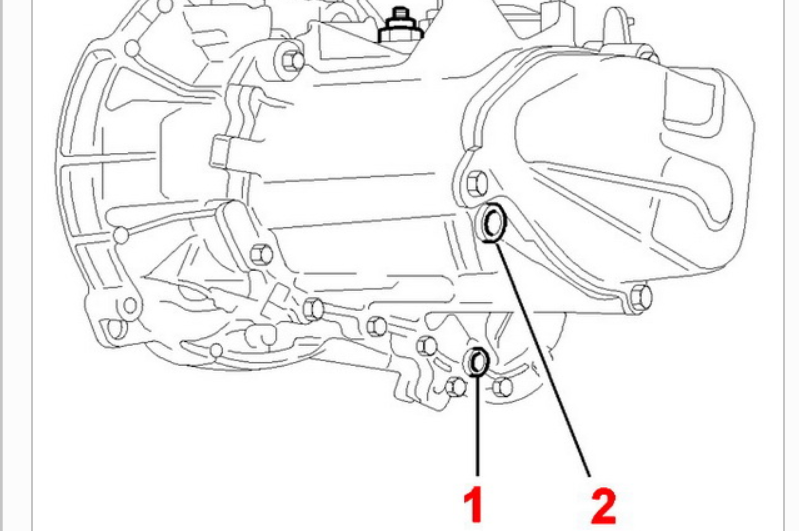 1
2