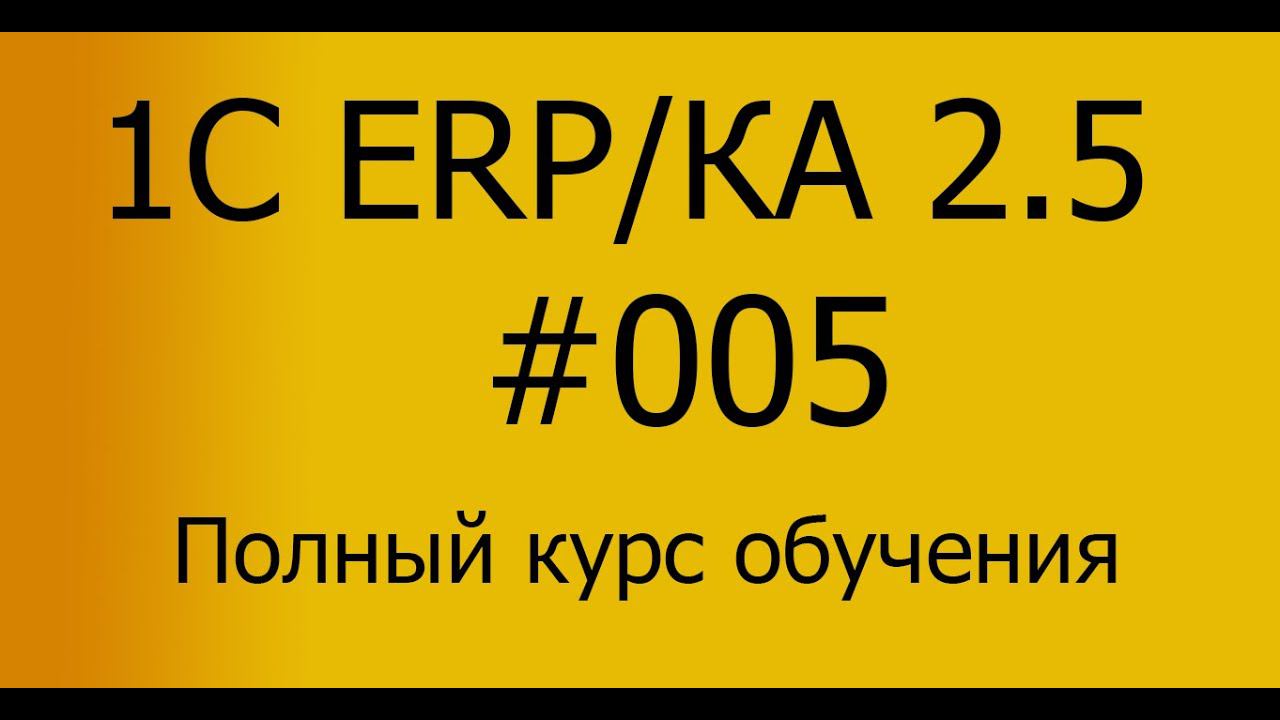 1С ERP/КА 2.5
#005
Полный курс обучения