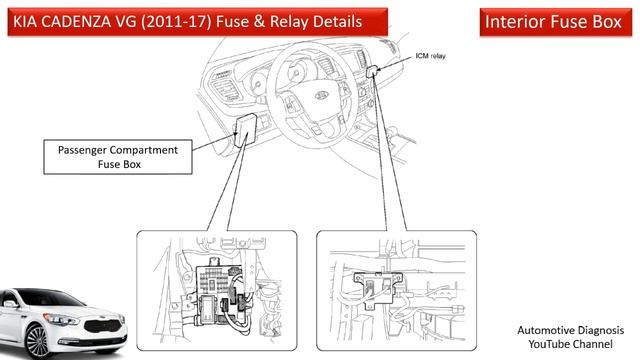 KIA CADENZA VG (2011-17) Fuse & Relay Details

Interior Fuse Box

ICM relay

Passenger Compartment Fuse Box

Automotive Diagnosis YouTube Channel