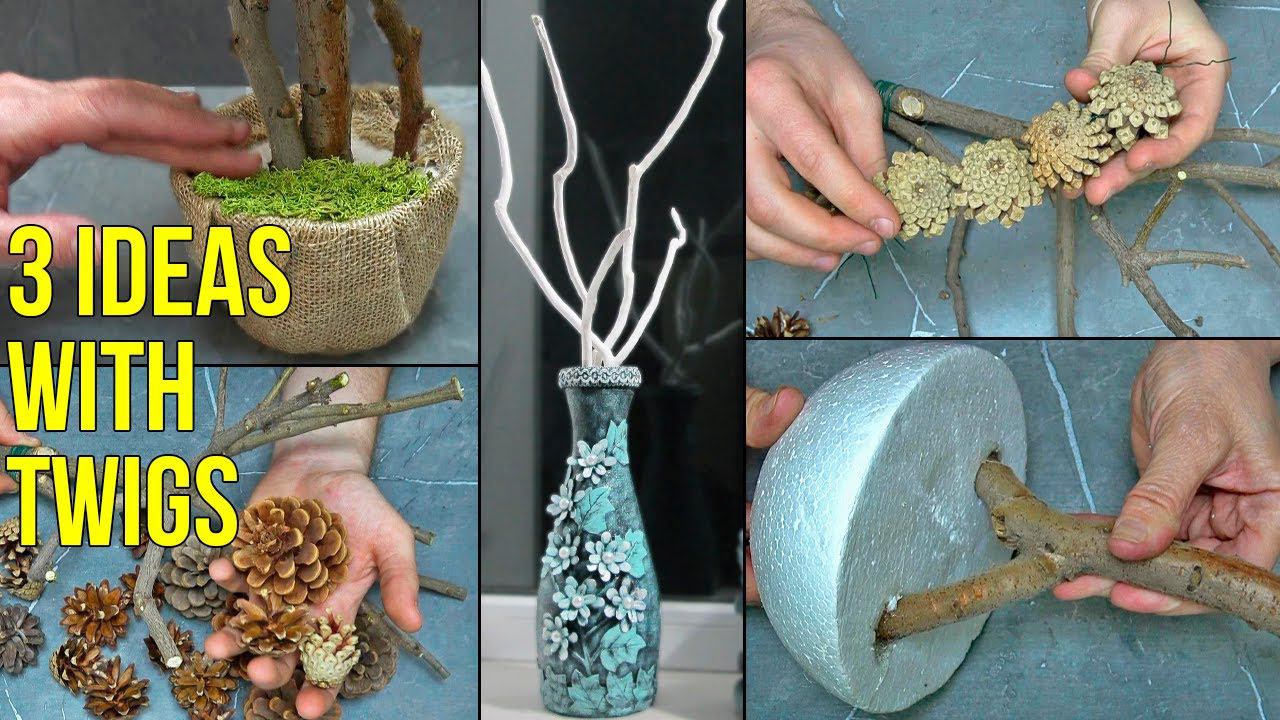 3 IDEAS WITH TWIGS