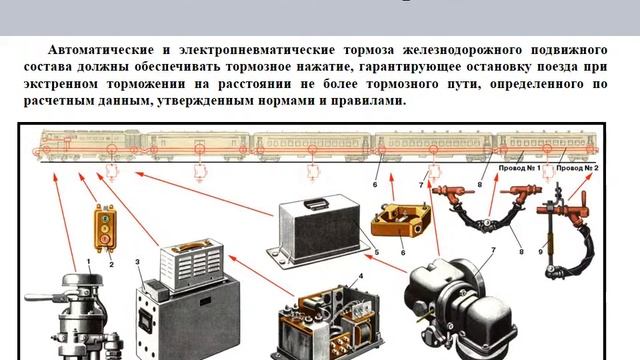 Автоматические и электропневматические тормоза железнодорожного подвижного состава должны обеспечивать тормозное нажатие, гарантирующее остановку поезда при экстренном торможении на расстоянии не более тормозного пути, определенного по расчетным данным, утвержденным нормами и правилами.

6
7
8
Провод № 1
Провод № 2
1
2
3
4
5
6
7
8
9