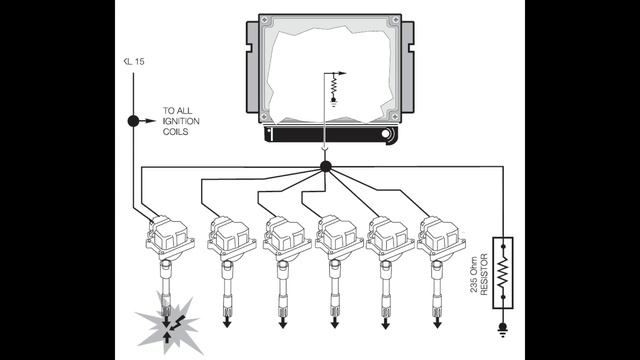 KL 15

TO ALL IGNITION COILS

235 Ohm RESISTOR