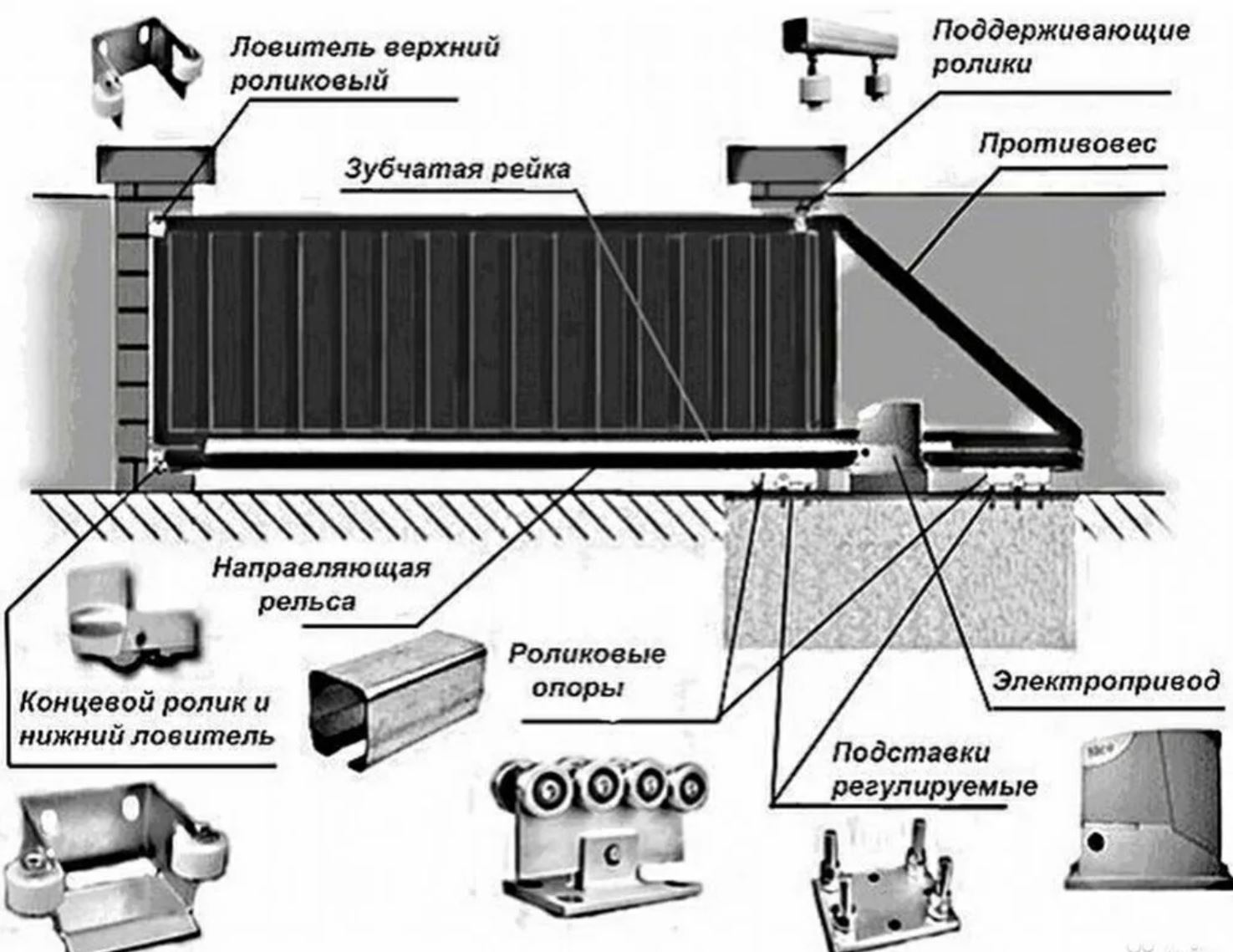 Ловитель верхний роликовый

Поддерживающие ролики

Противовес

Зубчатая рейка

Направляющая рельса

Роликовые опоры

Электропривод

Концевой ролик и нижний ловитель

Подставки регулируемые