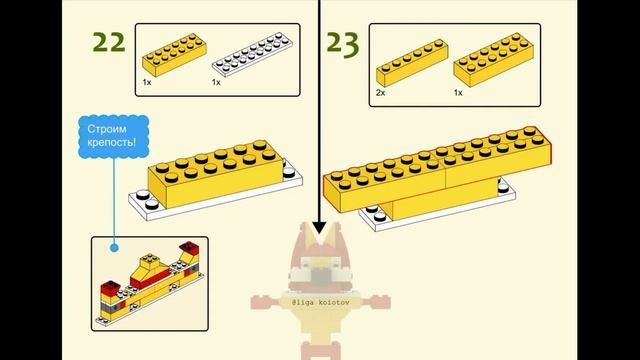 22

1x

1x

Строим крепость!

23

2x

1x

@liga koiotov