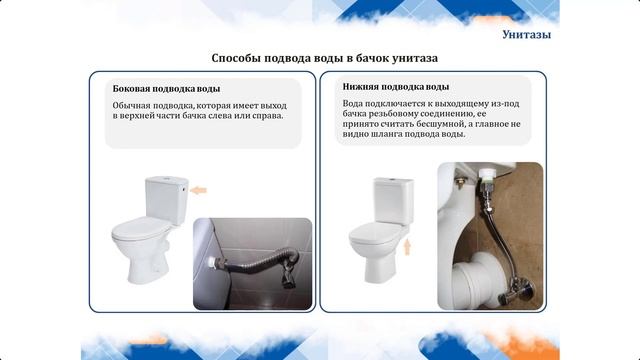 Унитазы

Способы подвода воды в бачок унитаза

Боковая подводка воды

Обычная подводка, которая имеет выход в верхней части бачка слева или справа.

Нижняя подводка воды

Вода подключается к выходящему из-под бачка резьбовому соединению, ее принято считать бесшумной, а главное не видно шланга подвода воды.